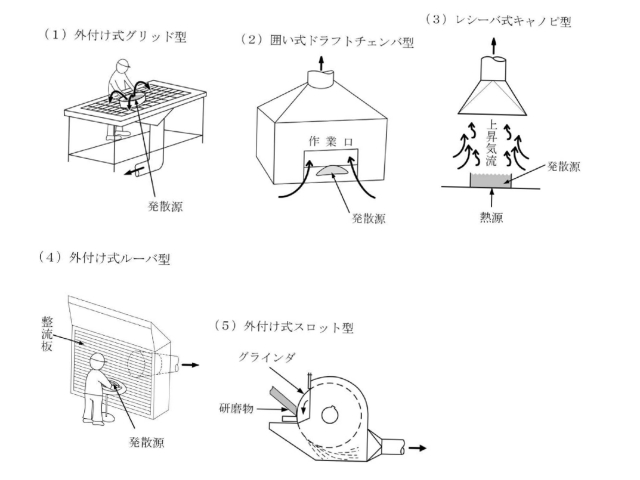 （1）外付け式グリッド型

発散源

（2）囲い式ドラフトチェンバ型

作業口

発散源

（3）レシーバ式キャノピ型

上昇気流

発散源

熱源

（4）外付け式ルーバ型

整流板

発散源

（5）外付け式スロット型

グラインダ

研磨物